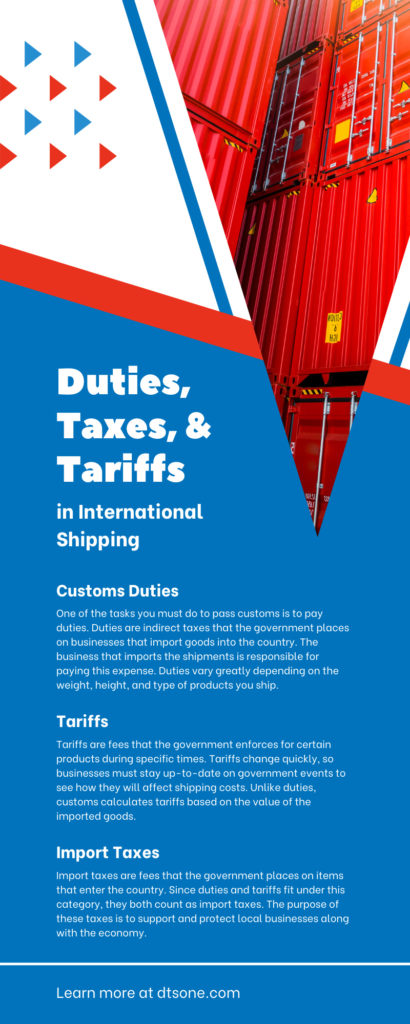 Duties, Taxes, & Tariffs

in International Shipping

Customs Duties

One of the tasks you must do to pass customs is to pay duties. Duties are indirect taxes that the government places on businesses that import goods into the country. The business that imports the shipments is responsible for paying this expense. Duties vary greatly depending on the weight, height, and type of products you ship.

Tariffs

Tariffs are fees that the government enforces for certain products during specific times. Tariffs change quickly, so businesses must stay up-to-date on government events to see how they will affect shipping costs. Unlike duties, customs calculates tariffs based on the value of the imported goods.

Import Taxes

Import taxes are fees that the government places on items that enter the country. Since duties and tariffs fit under this category, they both count as import taxes. The purpose of these taxes is to support and protect local businesses along with the economy.

Learn more at dtsone.com